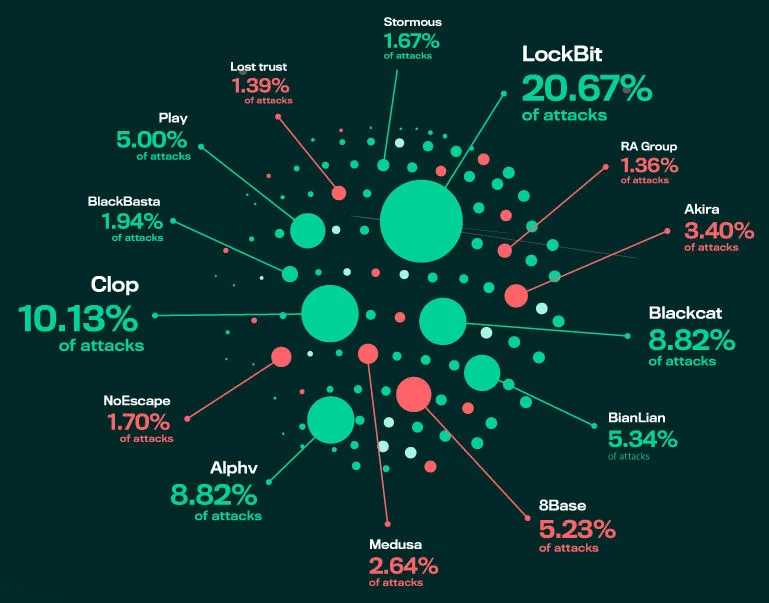 Stormous
1.67%
of attacks

Lost trust
1.39%
of attacks

LockBit
20.67%
of attacks

Play
5.00%
of attacks

RA Group
1.36%
of attacks

BlackBasta
1.94%
of attacks

Akira
3.40%
of attacks

Clop
10.13%
of attacks

Blackcat
8.82%
of attacks

NoEscape
1.70%
of attacks

BianLian
5.34%
of attacks

Alphv
8.82%
of attacks

8Base
5.23%
of attacks

Medusa
2.64%
of attacks